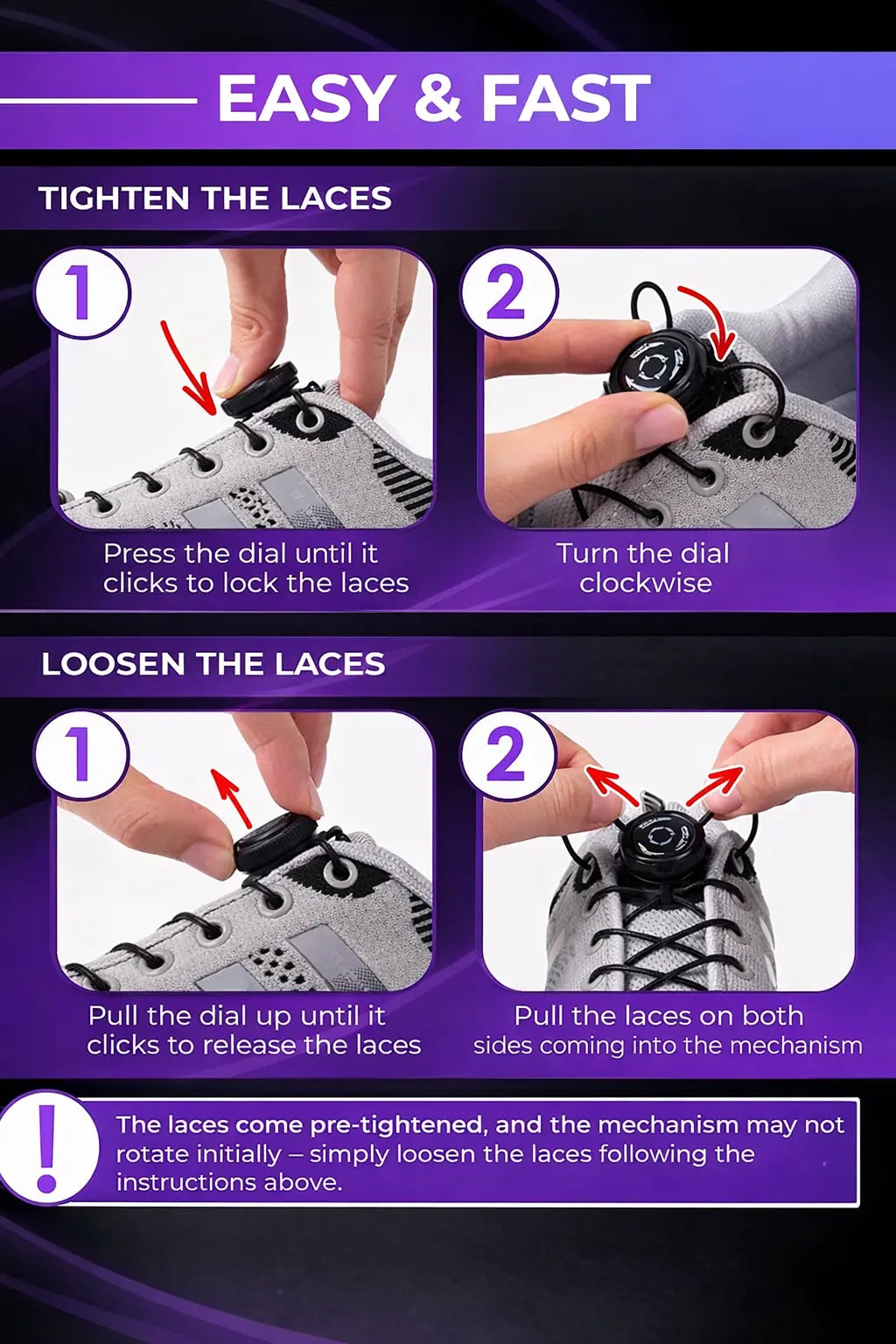 EASY & FAST

TIGHTEN THE LACES

1

Press the dial until it clicks to lock the laces

2

Turn the dial clockwise

LOOSEN THE LACES

1

Pull the dial up until it clicks to release the laces

2

Pull the laces on both sides coming into the mechanism

!

The laces come pre-tightened, and the mechanism may not rotate initially – simply loosen the laces following the instructions above.